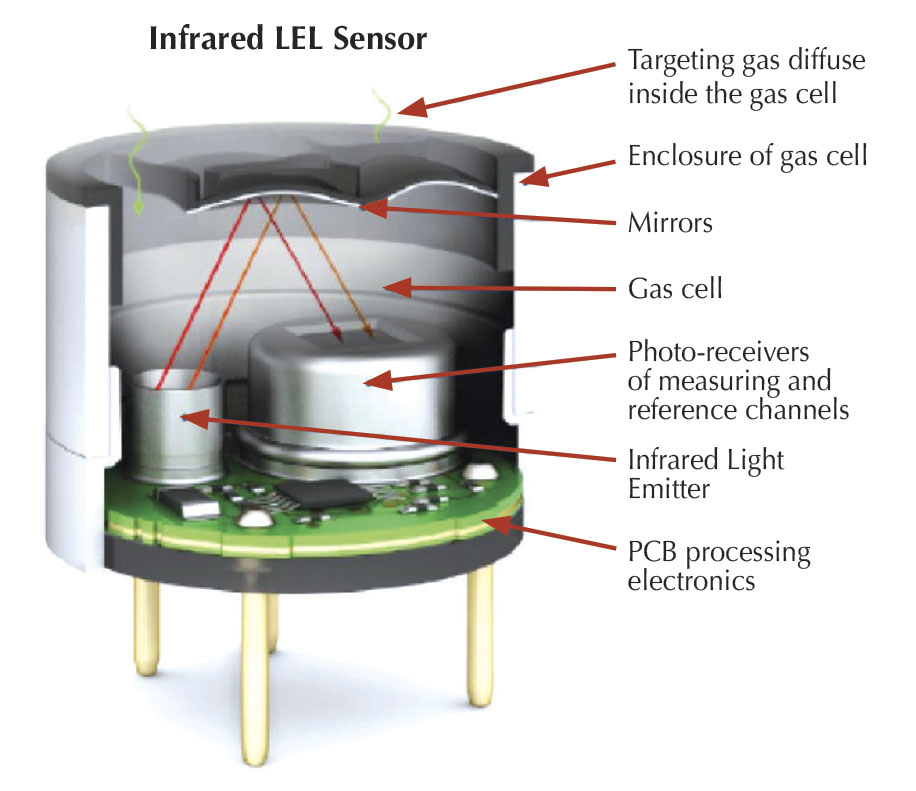 Infrared LEL Sensor

Targeting gas diffuse inside the gas cell

Enclosure of gas cell

Mirrors

Gas cell

Photo-receivers of measuring and reference channels

Infrared Light Emitter

PCB processing electronics